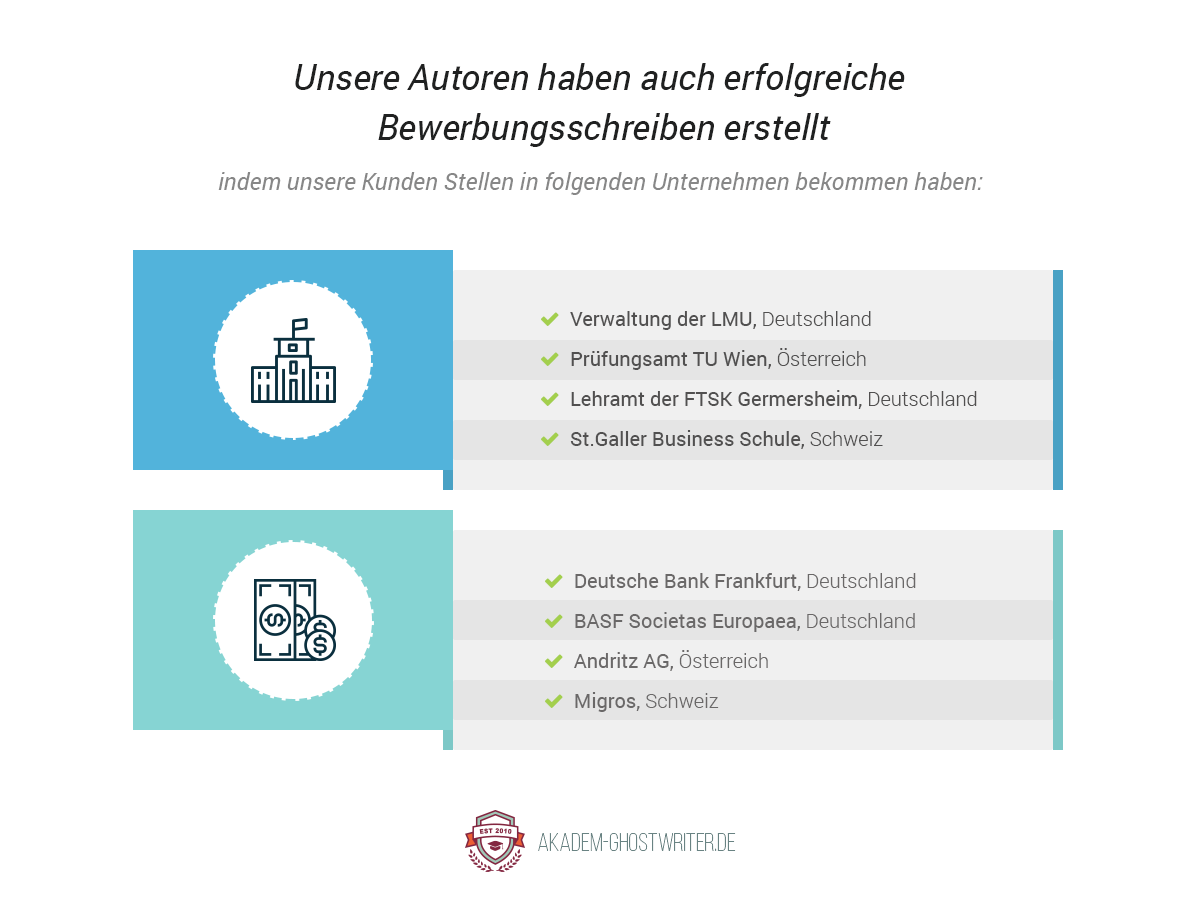 Unsere Autoren haben auch erfolgreiche Bewerbungsschreiben erstellt

indem unsere Kunden Stellen in folgenden Unternehmen bekommen haben:

Verwaltung der LMU, Deutschland
Prüfungsamt TU Wien, Österreich
Lehramt der FTSK Germersheim, Deutschland
St.Galler Business Schule, Schweiz

Deutsche Bank Frankfurt, Deutschland
BASF Societas Europaea, Deutschland
Andritz AG, Österreich
Migros, Schweiz

EST 2010

AKADEM-GHOSTWRITER.DE