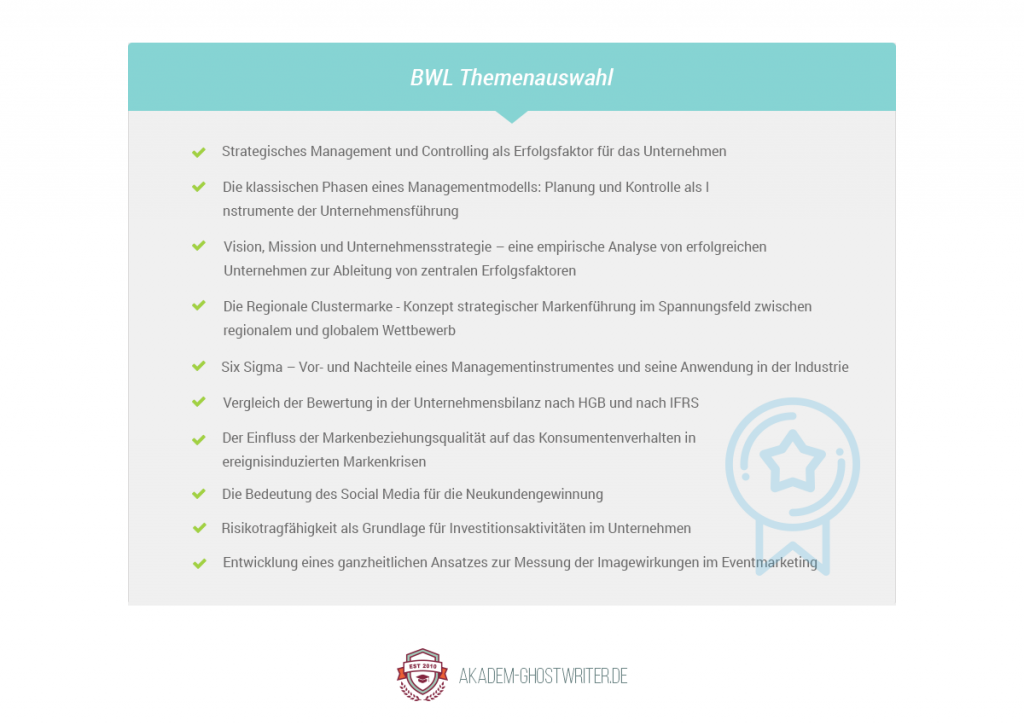 BWL Themenauswahl

Strategisches Management und Controlling als Erfolgsfaktor für das Unternehmen

Die klassischen Phasen eines Managementmodells: Planung und Kontrolle als I nstrumente der Unternehmensführung

Vision, Mission und Unternehmensstrategie – eine empirische Analyse von erfolgreichen Unternehmen zur Ableitung von zentralen Erfolgsfaktoren

Die Regionale Clustermarke - Konzept strategischer Markenführung im Spannungsfeld zwischen regionalem und globalem Wettbewerb

Six Sigma – Vor- und Nachteile eines Managementinstrumentes und seine Anwendung in der Industrie

Vergleich der Bewertung in der Unternehmensbilanz nach HGB und nach IFRS

Der Einfluss der Markenbeziehungsqualität auf das Konsumentenverhalten in ereignisinduzierten Markenkrisen

Die Bedeutung des Social Media für die Neukundengewinnung

Risikotragfähigkeit als Grundlage für Investitionsaktivitäten im Unternehmen

Entwicklung eines ganzheitlichen Ansatzes zur Messung der Imagewirkungen im Eventmarketing

EST 2010

AKADEM-GHOSTWRITER.DE