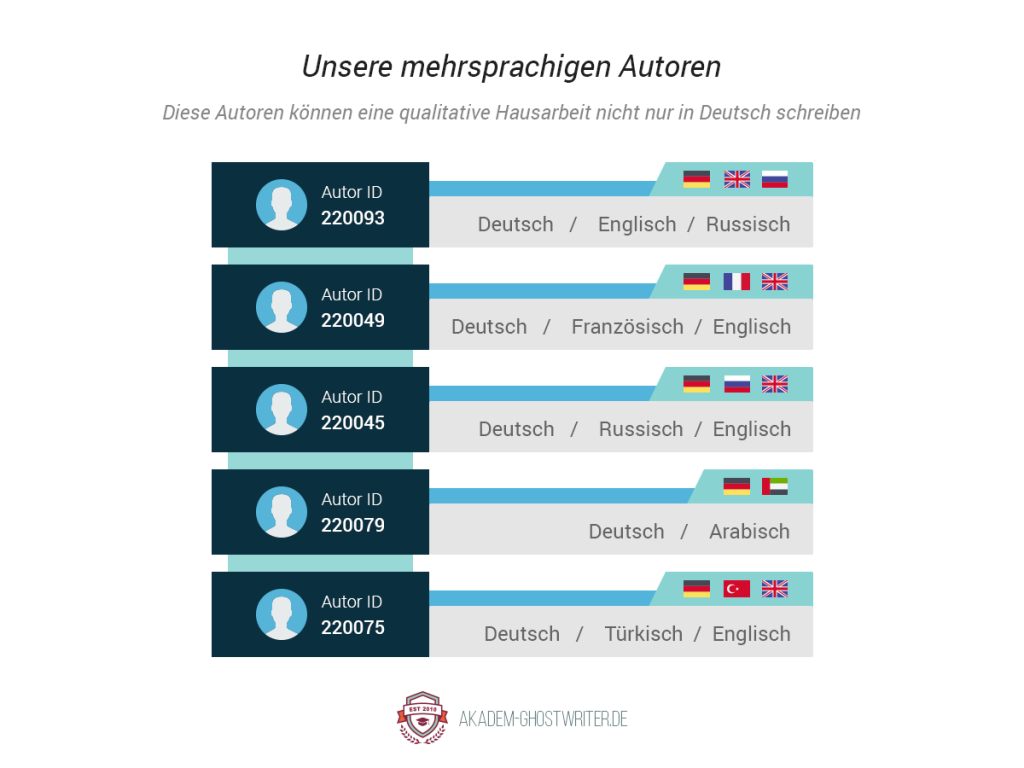 Unsere mehrsprachigen Autoren

Diese Autoren können eine qualitative Hausarbeit nicht nur in Deutsch schreiben

Autor ID
220093
Deutsch / Englisch / Russisch

Autor ID
220049
Deutsch / Französisch / Englisch

Autor ID
220045
Deutsch / Russisch / Englisch

Autor ID
220079
Deutsch / Arabisch

Autor ID
220075
Deutsch / Türkisch / Englisch

EST 2010
AKADEM-GHOSTWRITER.DE