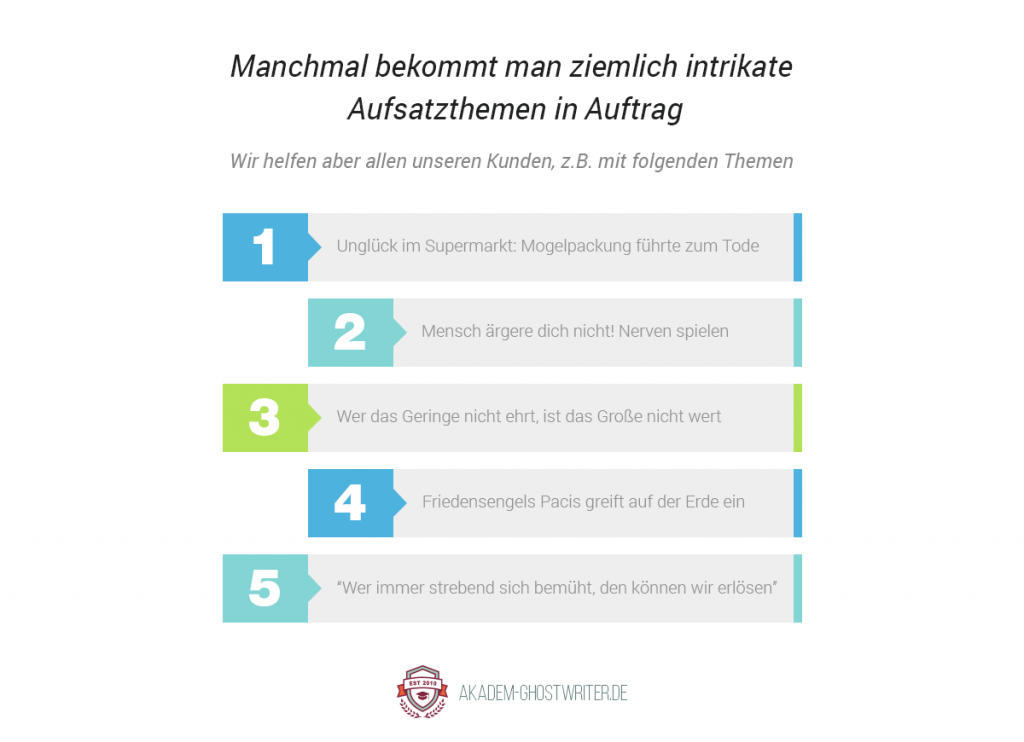 Manchmal bekommt man ziemlich intrikate Aufsatzthemen in Auftrag

Wir helfen aber allen unseren Kunden, z.B. mit folgenden Themen

1 Unglück im Supermarkt: Mogelpackung führte zum Tode

2 Mensch ärgere dich nicht! Nerven spielen

3 Wer das Geringe nicht ehrt, ist das Große nicht wert

4 Friedensengels Pacis greift auf der Erde ein

5 "Wer immer strebend sich bemüht, den können wir erlösen"

EST 2010

AKADEM-GHOSTWRITER.DE